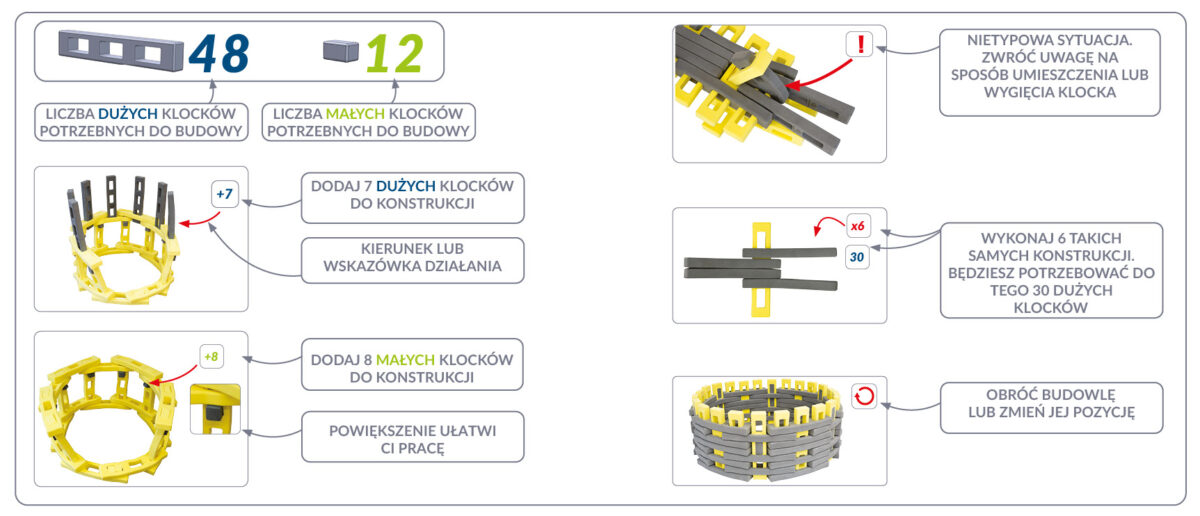 48

12

LICZBA DUŻYCH KLOCKÓW POTRZEBNYCH DO BUDOWY

LICZBA MAŁYCH KLOCKÓW POTRZEBNYCH DO BUDOWY

+7

DODAJ 7 DUŻYCH KLOCKÓW DO KONSTRUKCJI

KIERUNEK LUB WSKAZÓWKA DZIAŁANIA

+8

DODAJ 8 MAŁYCH KLOCKÓW DO KONSTRUKCJI

POWIĘKSZENIE UŁATWI CI PRACĘ

!

NIETYPOWA SYTUACJA. ZWRÓĆ UWAGĘ NA SPOSÓB UMIESZCZENIA LUB WYGIĘCIA KLOCKA

x6

30

WYKONAJ 6 TAKICH SAMYCH KONSTRUKCJI. BĘDZIESZ POTRZEBOWAĆ DO TEGO 30 DUŻYCH KLOCKÓW

OBRÓĆ BUDOWLĘ LUB ZMIEŃ JEJ POZYCJĘ