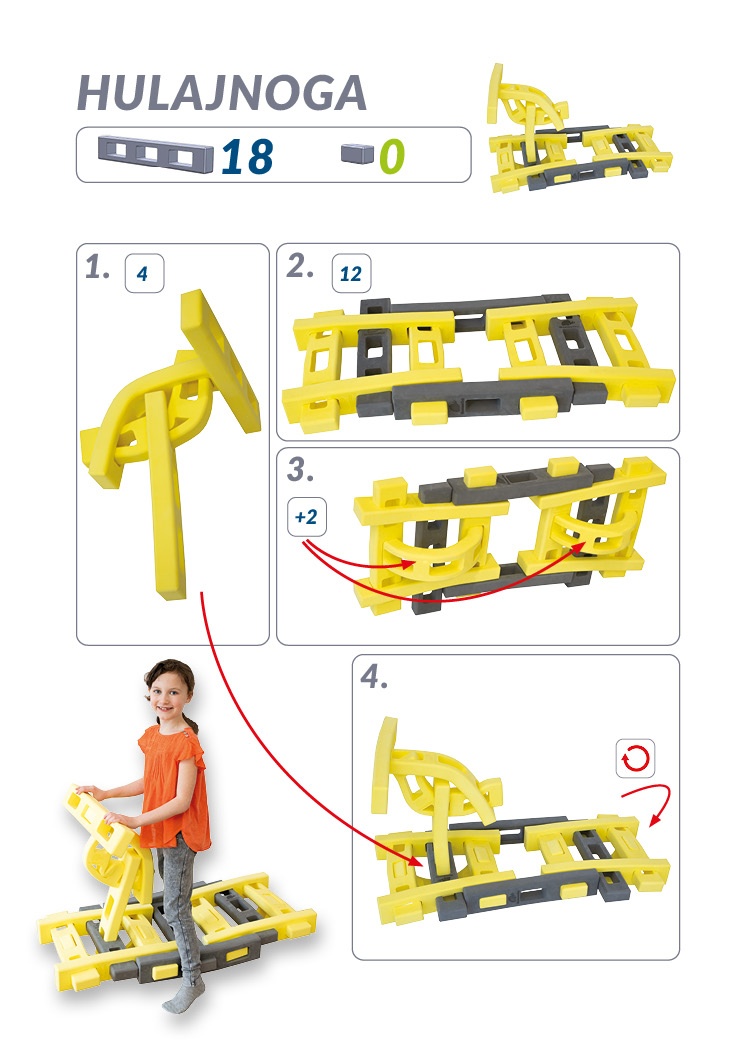 HULAJNOGA

18 0

1. 4

2. 12

3. +2

4.