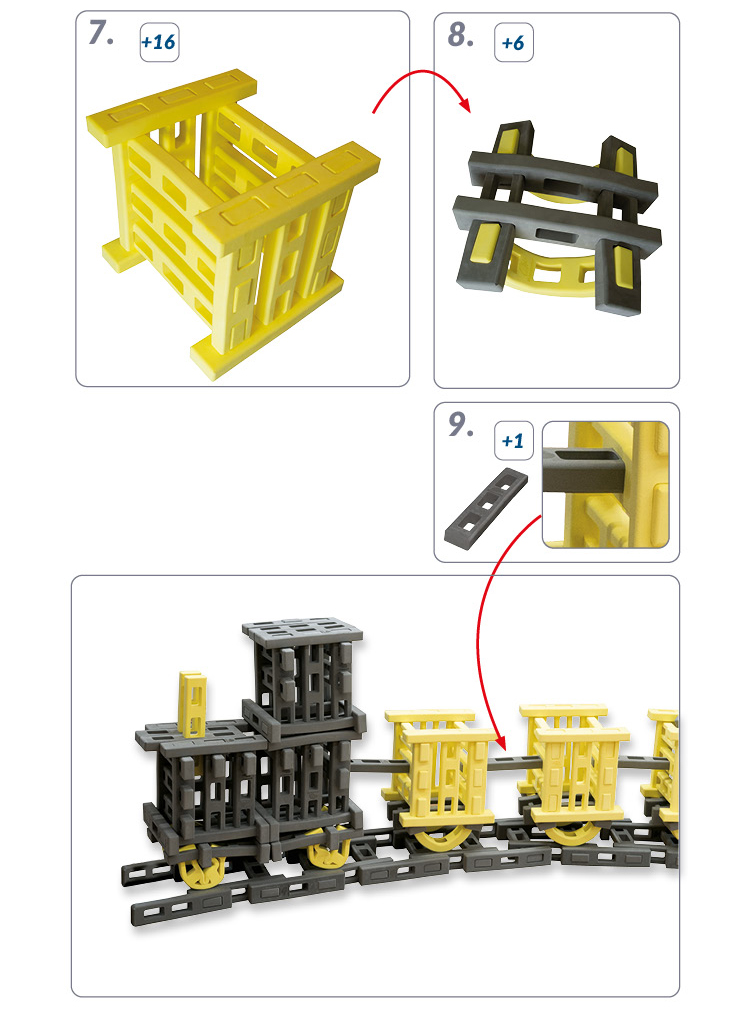 7.
+16

8.
+6

9.
+1