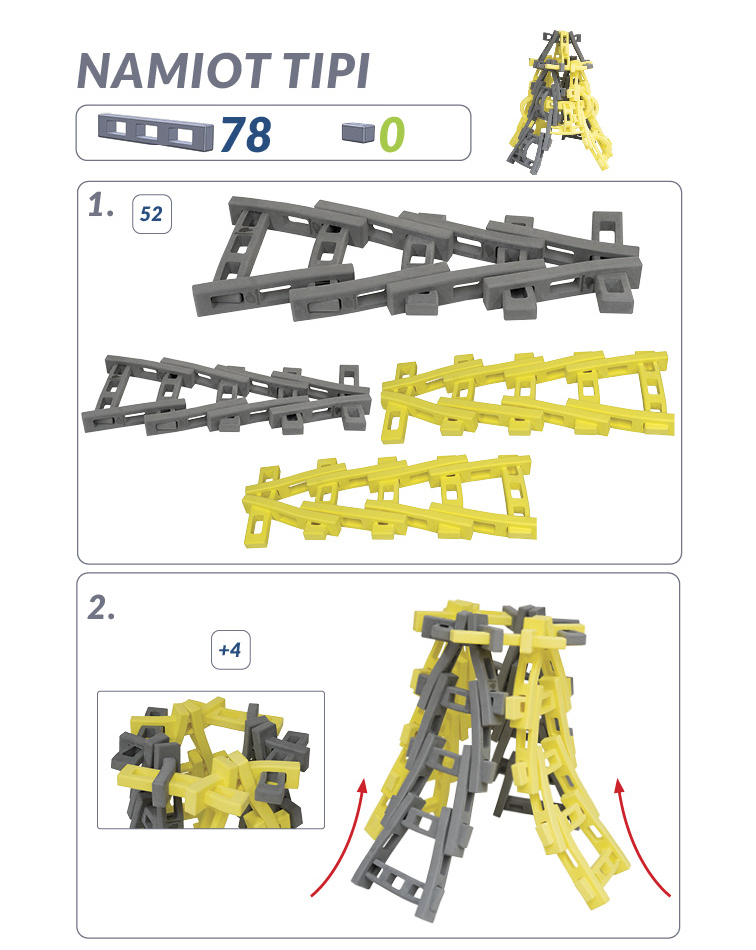 NAMIOT TIPI

78

0

1.

52

2.

+4