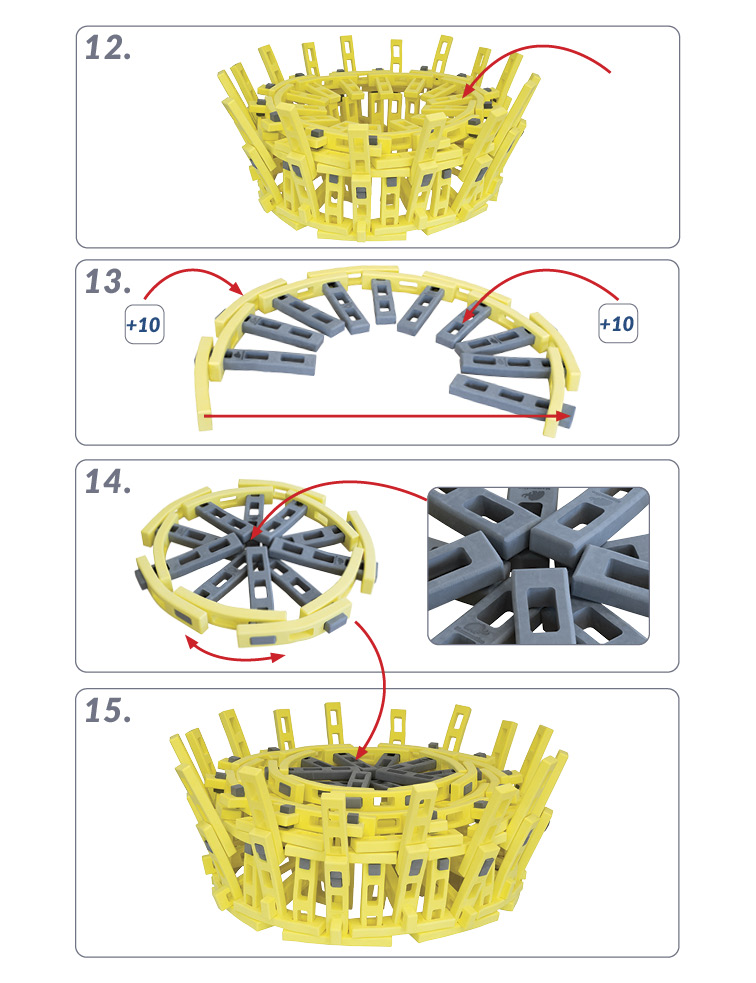 12.

13.

+10

+10

14.

15.