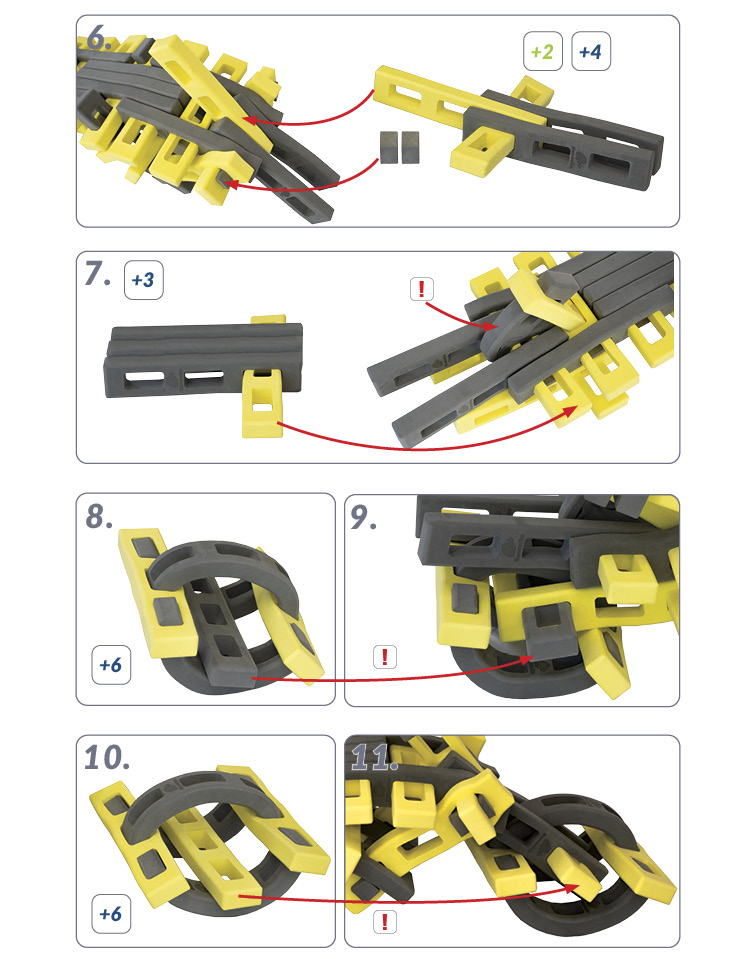 6.

+2 +4

7. +3

!

8.

+6

9.

!

10.

+6

11.

!