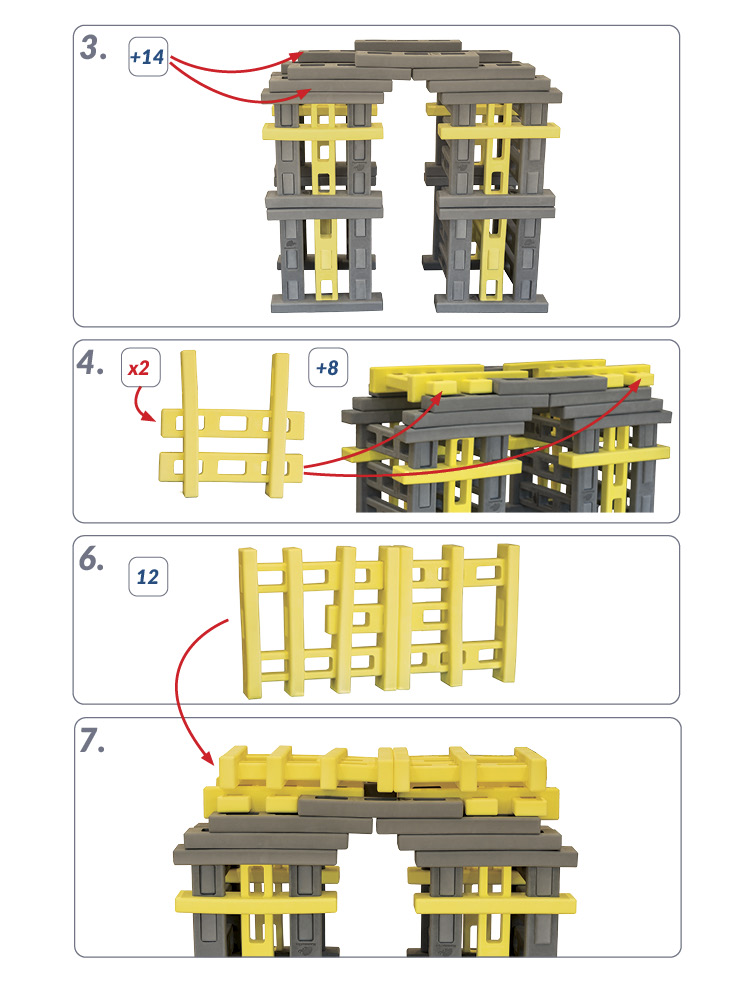 3.

+14

4.

x2

+8

6.

12

7.