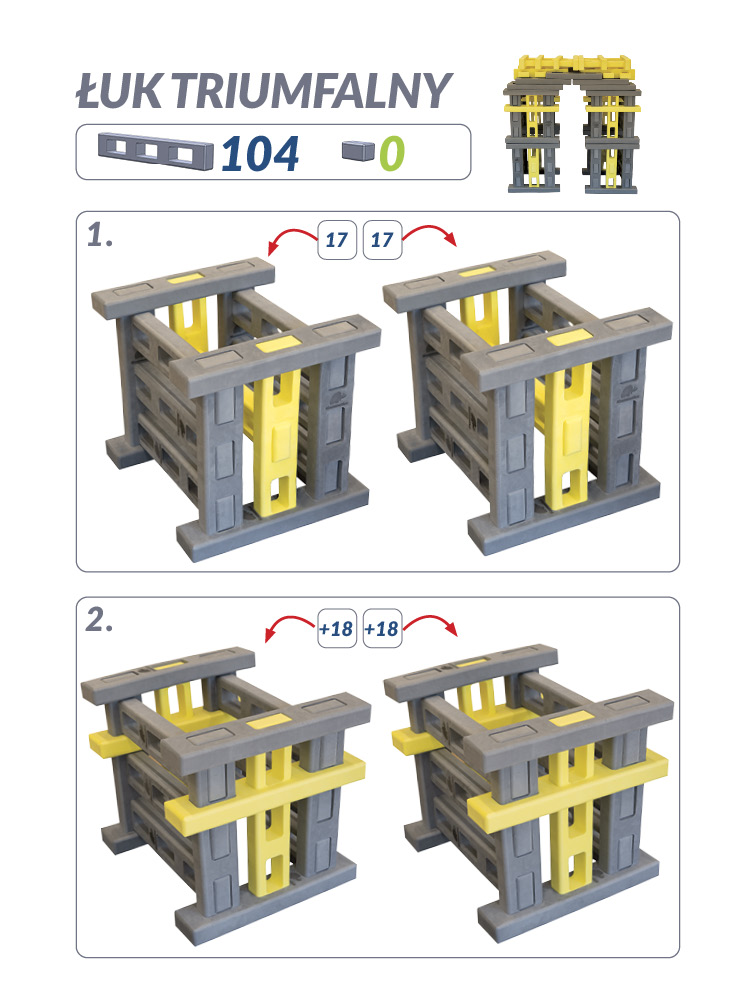 ŁUK TRIUMFALNY

104 0

1.

17 17

2.

+18 +18