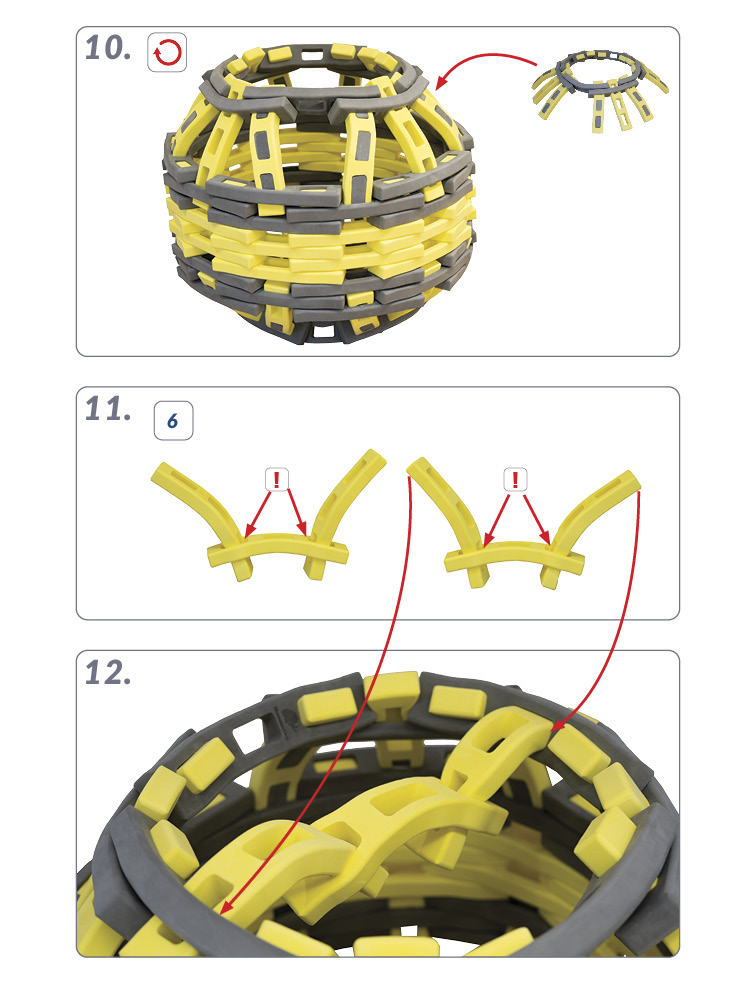 10.

11.

6

!

!

12.