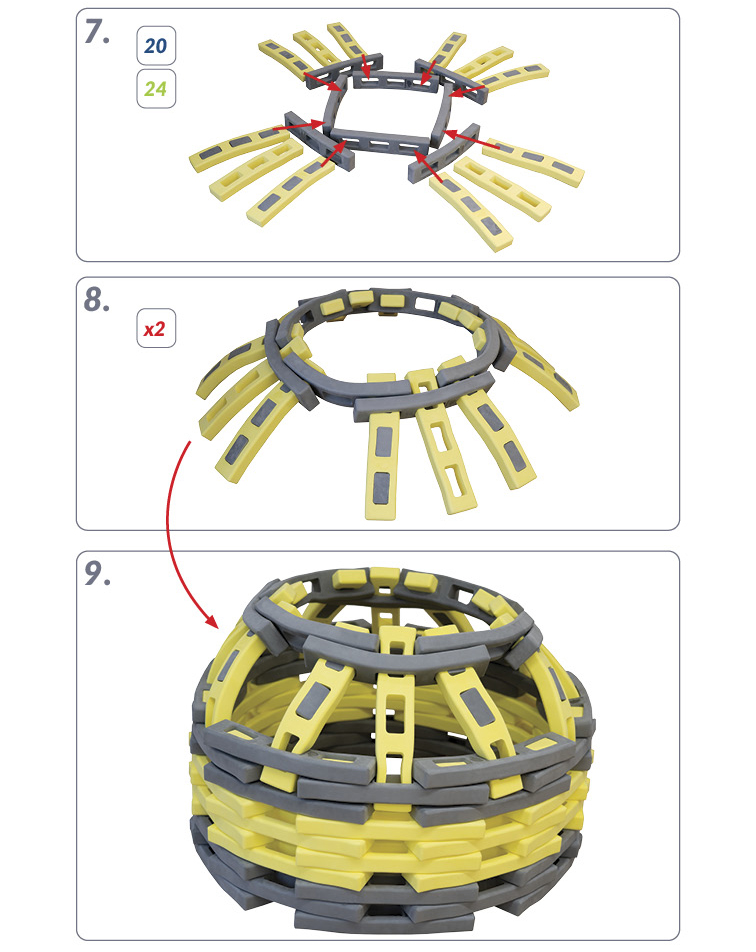 7.

20

24

8.

x2

9.