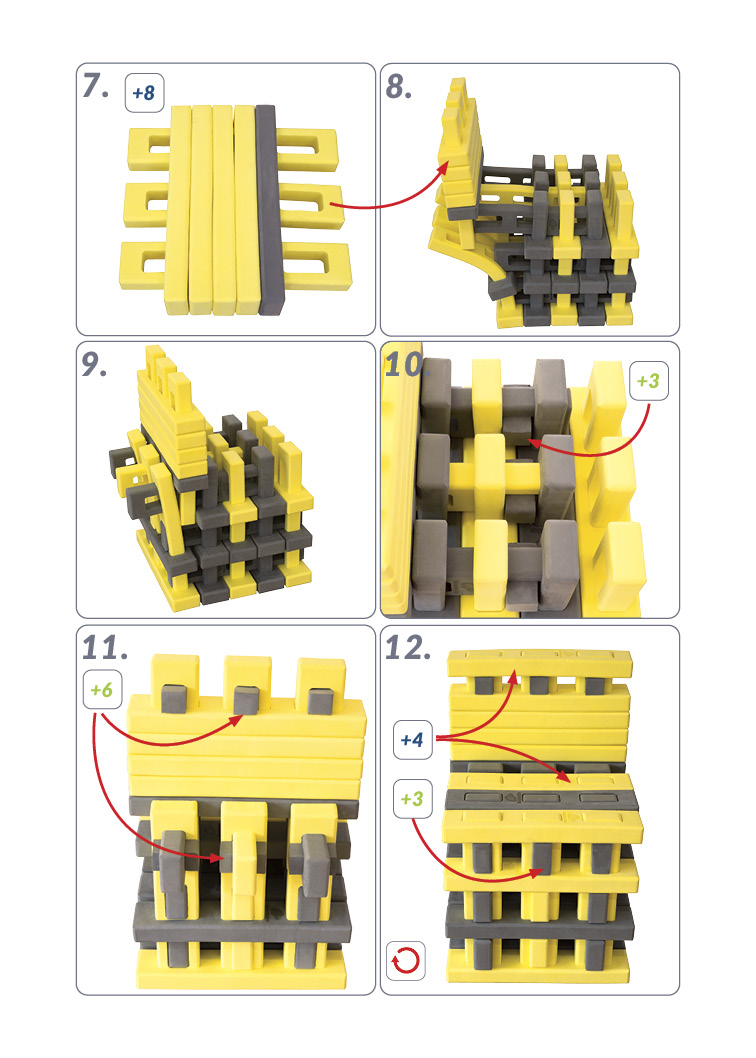 7.
+8
8.
9.
10
+3
11.
+6
12.
+4
+3