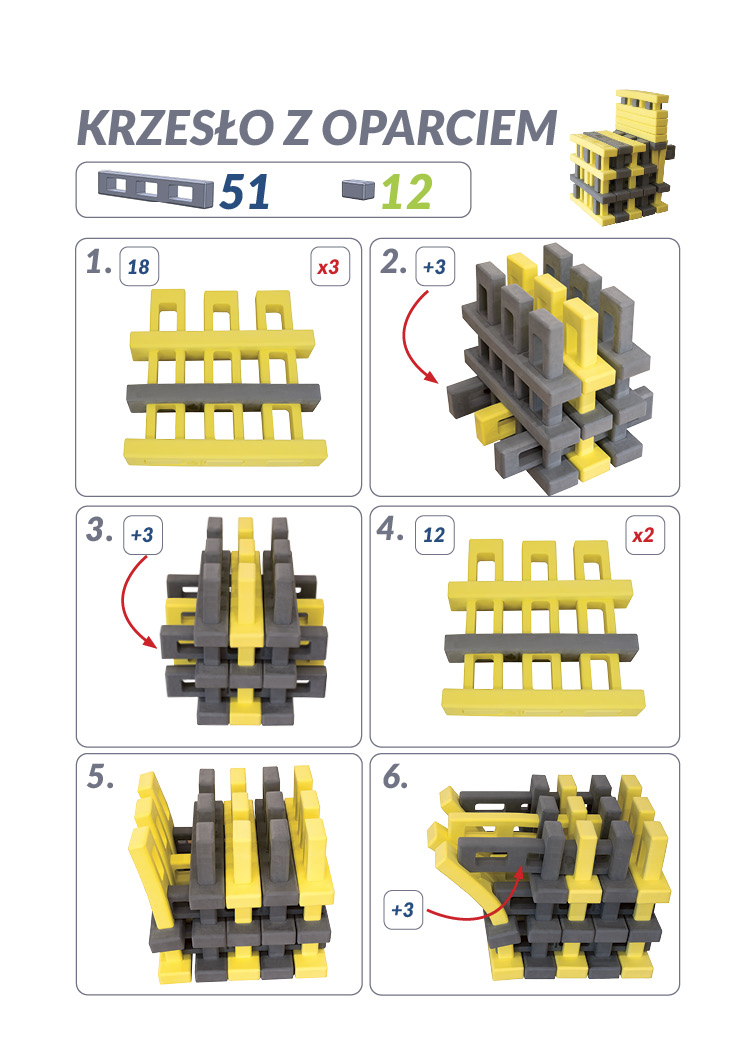 KRZESŁO Z OPARCIEM

51 12

1. 18 x3

2. +3

3. +3

4. 12 x2

5.

6. +3