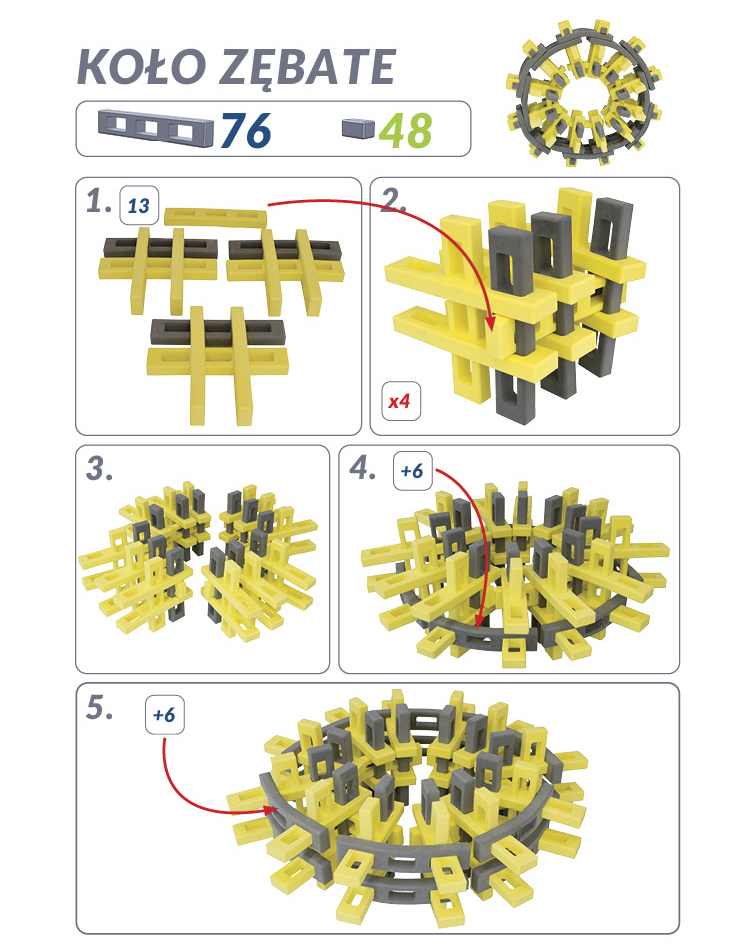 KOŁO ZĘBATE

76 48

1. 13

2.

x4

3.

4. +6

5. +6