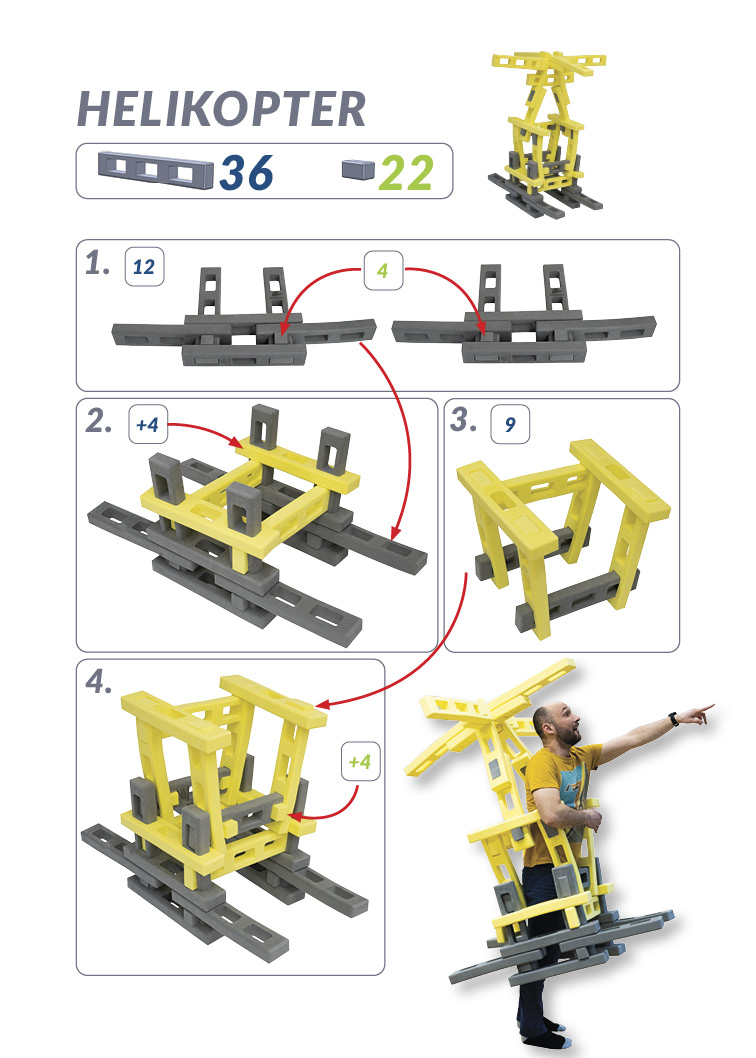 HELIKOPTER

36 22

1. 12

4

2. +4

3. 9

4.

+4