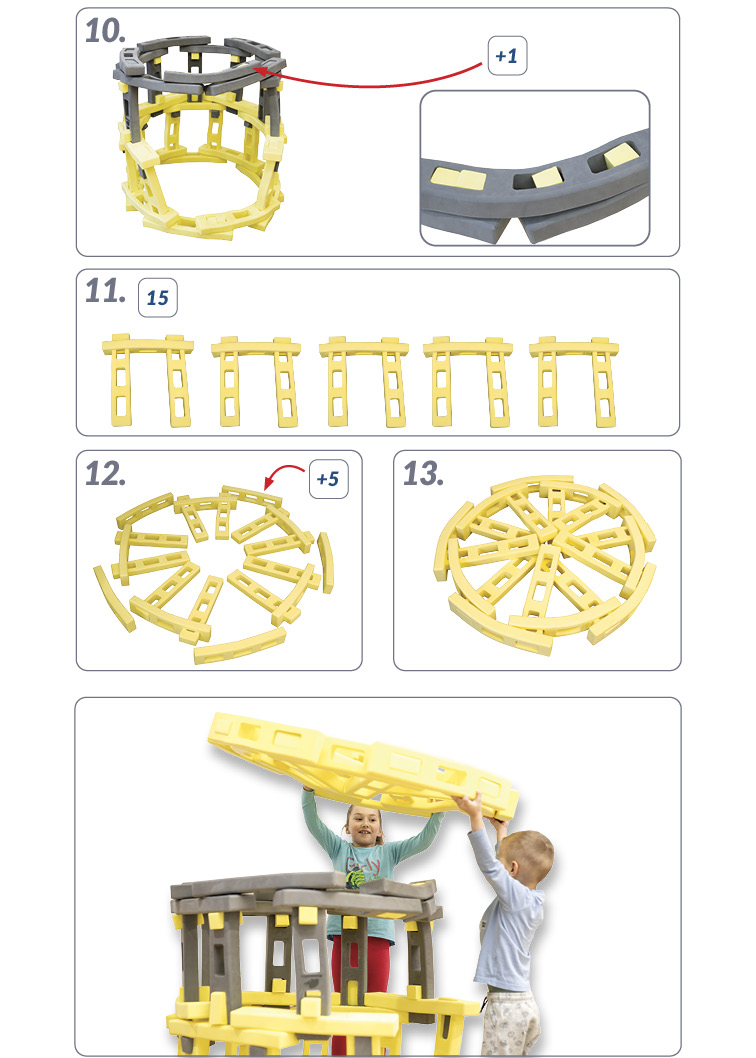 10.

+1

11.

15

12.

+5

13.