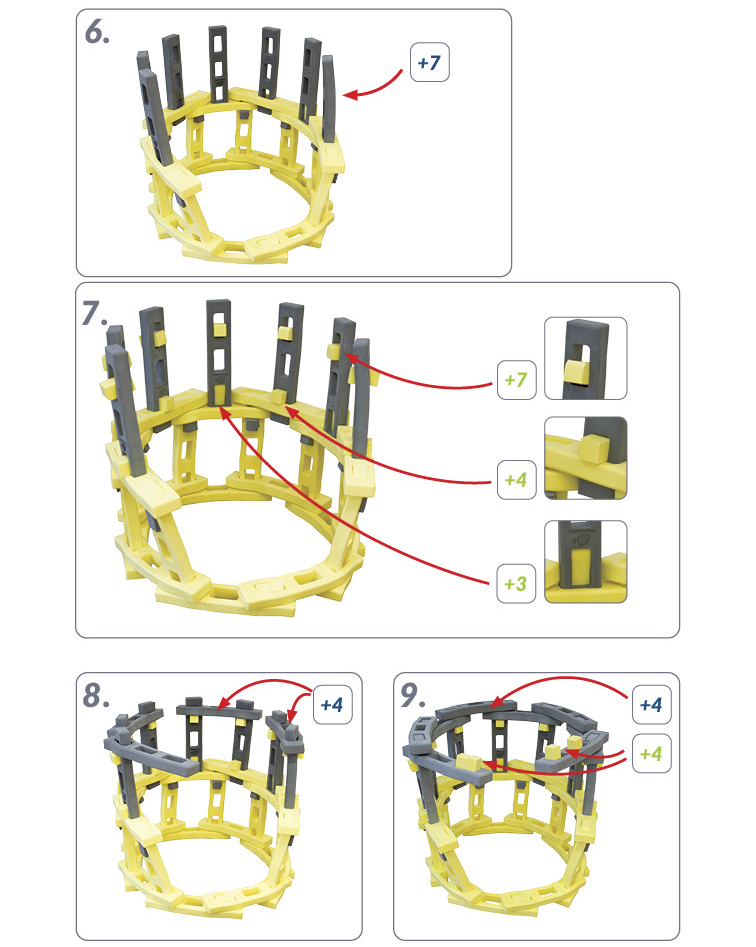 6.

+7

7.

+7

+4

+3

8.

+4

9.

+4

+4