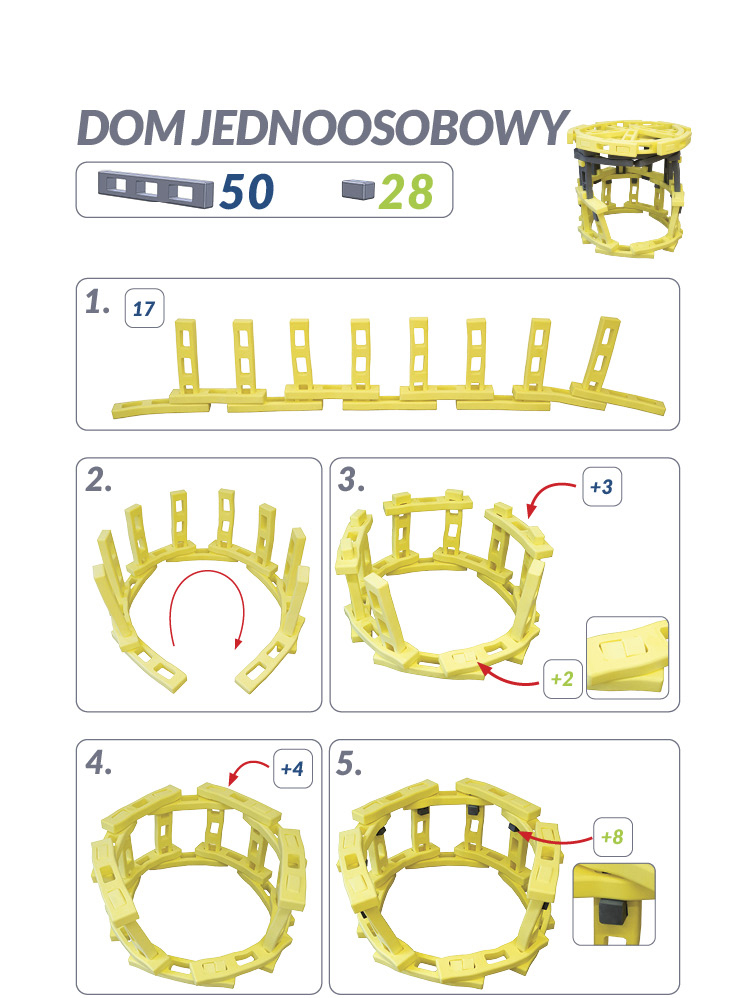 DOM JEDNOOSOBOWY

50 28

1. 17

2.

3. +3

+2

4. +4

5. +8