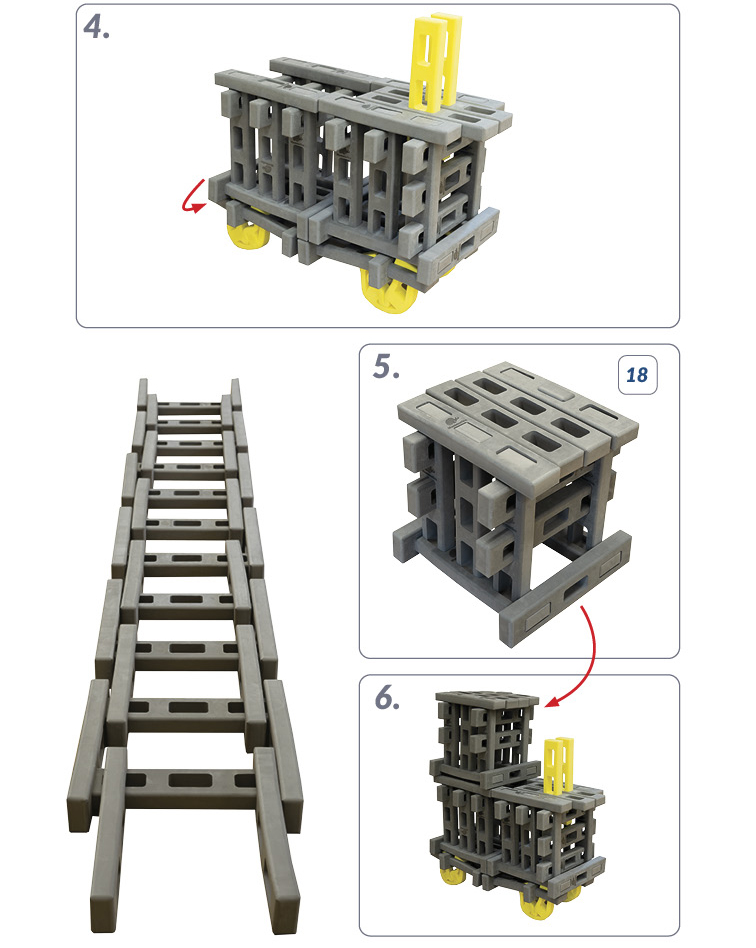 4.

5.

18

6.