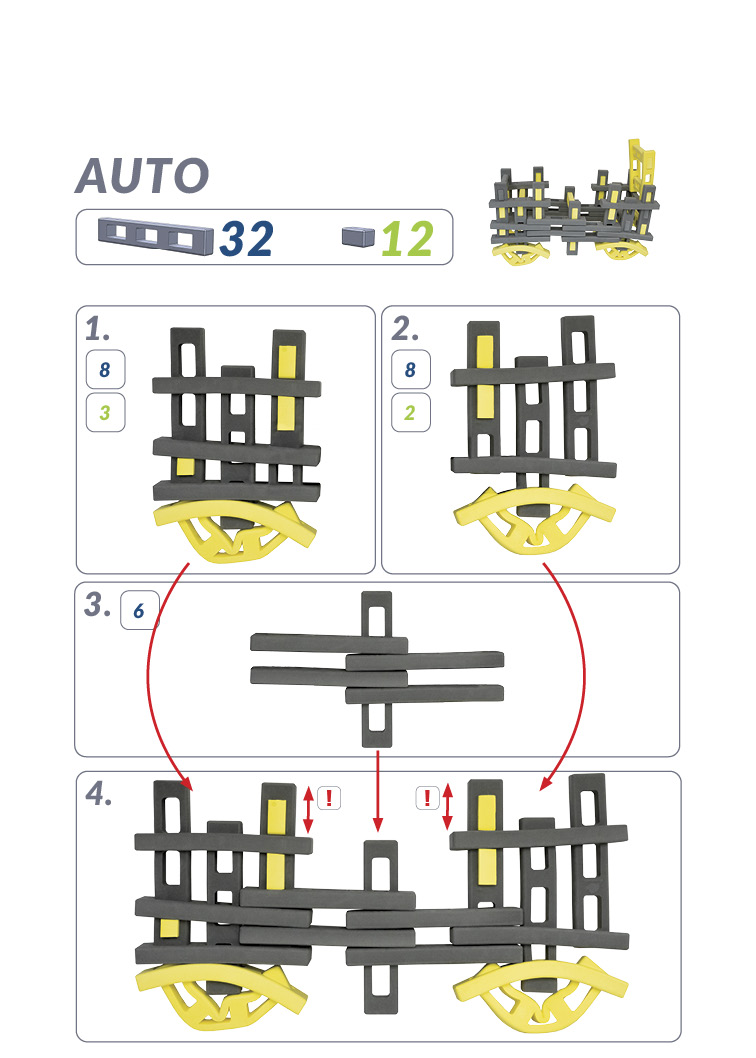 AUTO

32 12

1.
8
3

2.
8
2

3.
6

4.
!
!